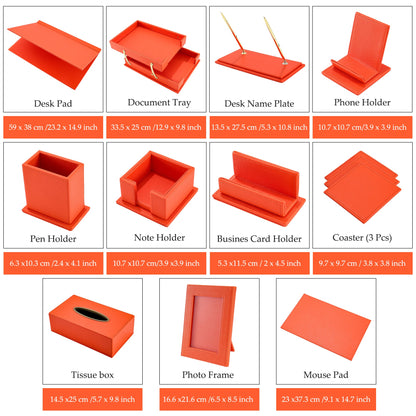 Desk Pad

59 x 38 cm /23.2 x 14.9 inch

Document Tray

33.5 x 25 cm /12.9 x 9.8 inch

Desk Name Plate

13.5 x 27.5 cm /5.3 x 10.8 inch

Phone Holder

10.7 x10.7 cm/3.9 x 3.9 inch

Pen Holder

6.3 x10.3 cm /2.4 x 4.1 inch

Note Holder

10.7 x10.7 cm/3.9 x3.9 inch

Busines Card Holder

5.3 x11.5 cm / 2 x 4.5 inch

Coaster (3 Pcs)

9.7 x 9.7 cm / 3.8 x 3.8 inch

Tissue box

14.5 x25 cm /5.7 x 9.8 inch

Photo Frame

16.6 x21.6 cm /6.5 x 8.5 inch

Mouse Pad

23 x37.3 cm /9.1 x 14.7 inch