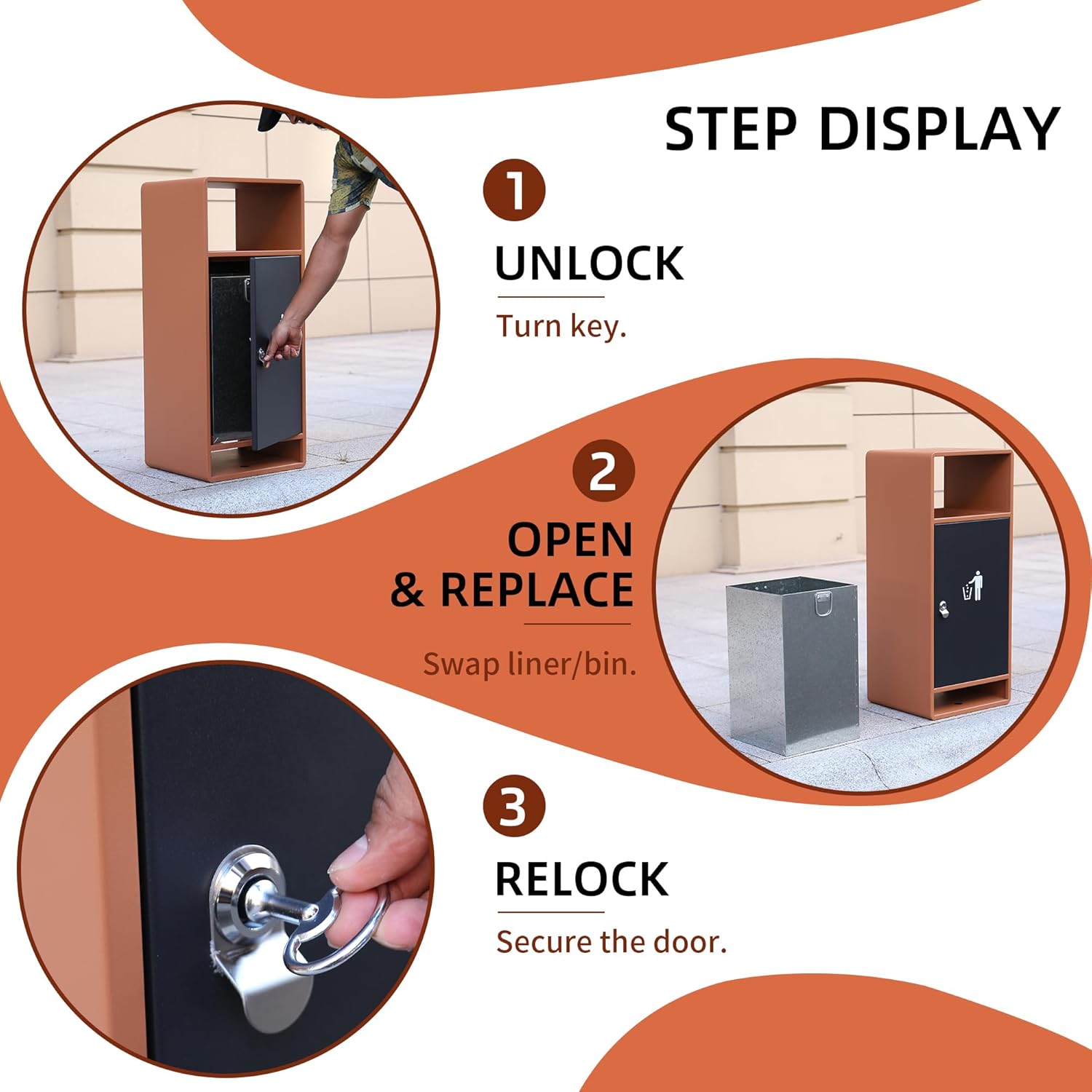 STEP DISPLAY

1

UNLOCK

Turn key.

2

OPEN & REPLACE

Swap liner/bin.

3

RELOCK

Secure the door.